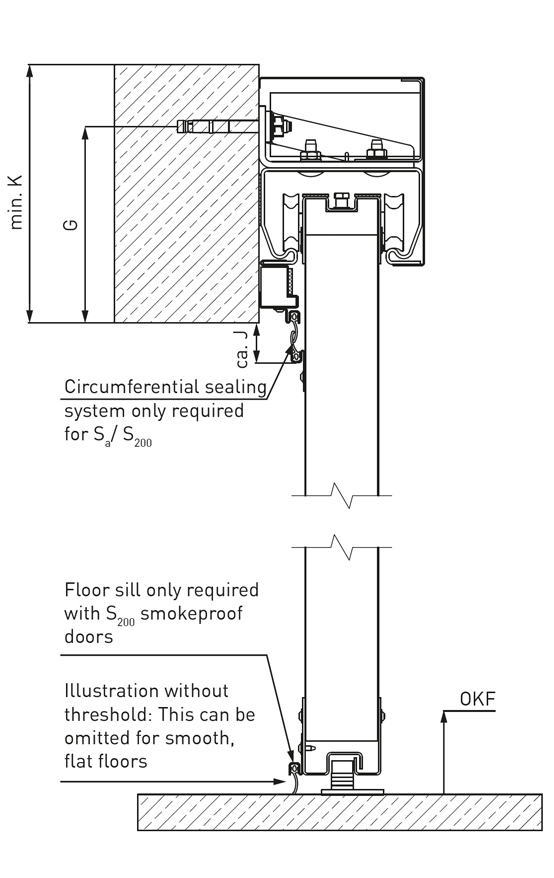 min. K

G

ca. J

Circumferential sealing system only required for $S_a$/ $S_{200}$

Floor sill only required with $S_{200}$ smokeproof doors

Illustration without threshold: This can be omitted for smooth, flat floors

OKF